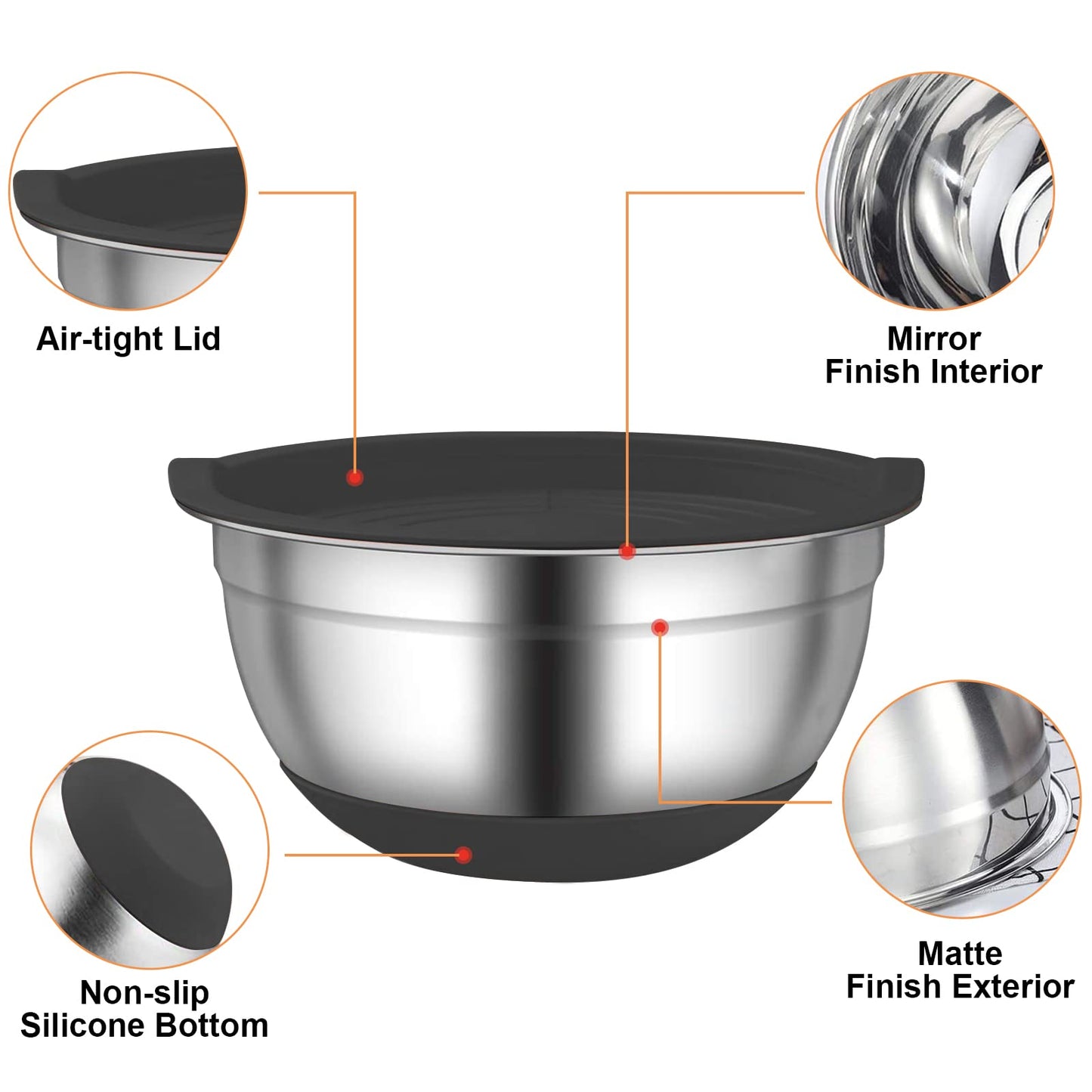 Air-tight Lid

Mirror
Finish Interior

Non-slip
Silicone Bottom

Matte
Finish Exterior